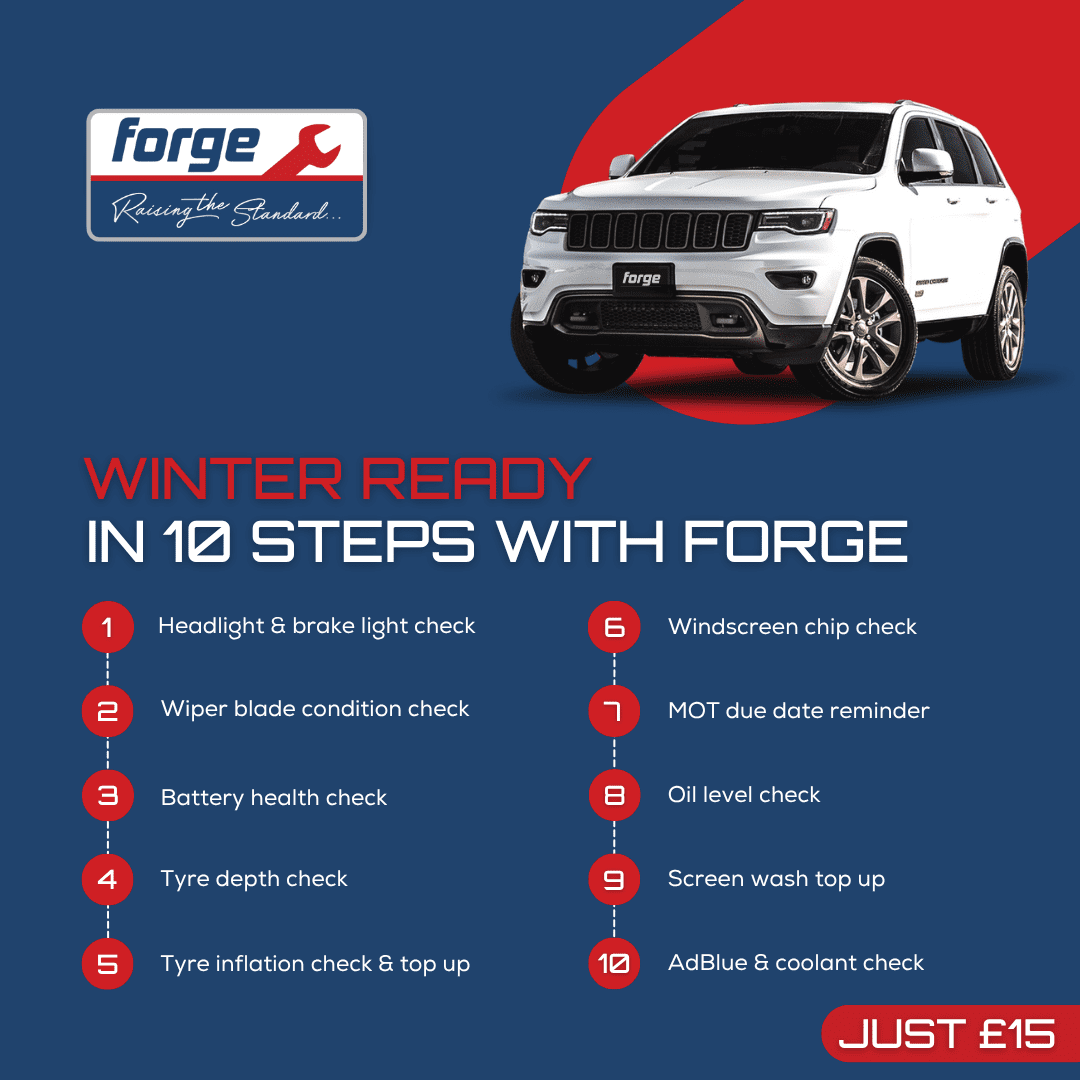 forge
Raising the Standard...

forge

WINTER READY
IN 10 STEPS WITH FORGE

1 Headlight & brake light check
2 Wiper blade condition check
3 Battery health check
4 Tyre depth check
5 Tyre inflation check & top up

6 Windscreen chip check
7 MOT due date reminder
8 Oil level check
9 Screen wash top up
10 AdBlue & coolant check

JUST £15