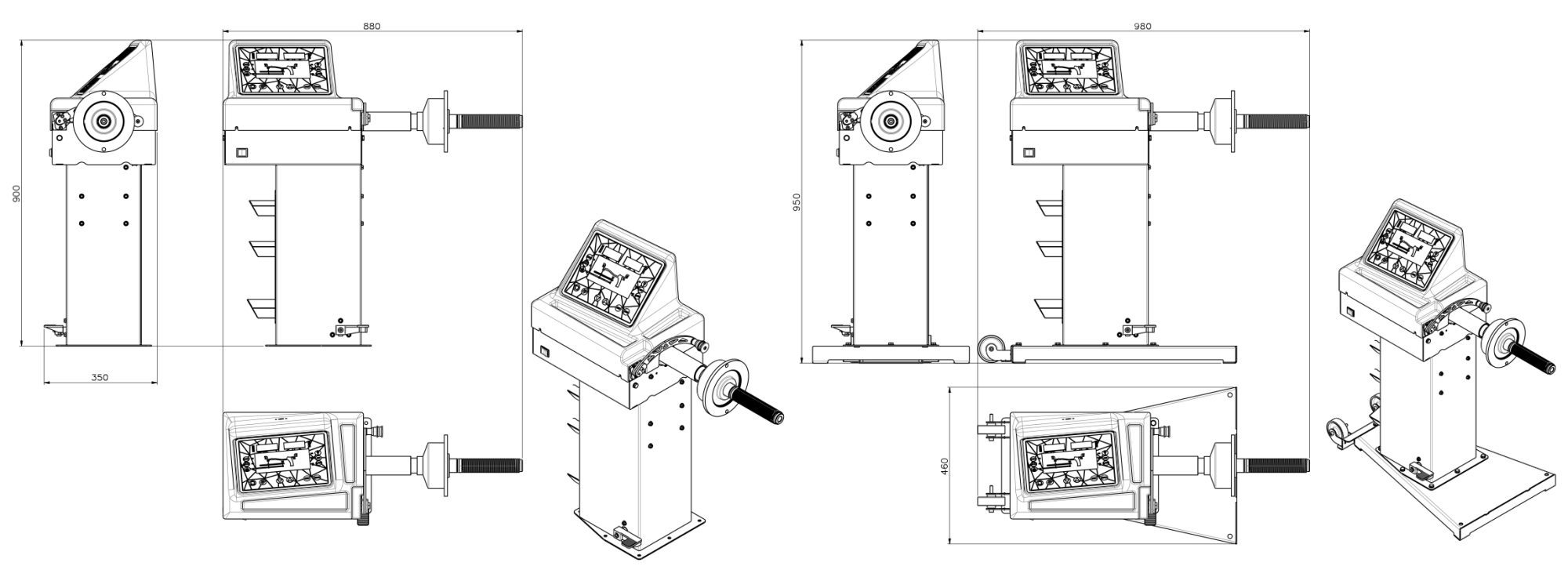 880
900
350
980
950
460