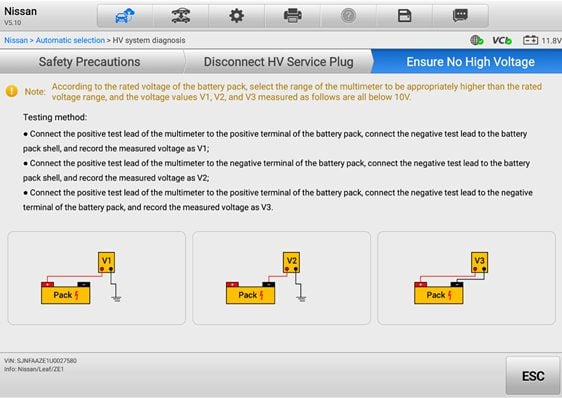 Nissan
V5.10

Nissan > Automatic selection > HV system diagnosis

VCb 11.8V

Safety Precautions
Disconnect HV Service Plug
Ensure No High Voltage

Note: According to the rated voltage of the battery pack, select the range of the multimeter to be appropriately higher than the rated voltage range, and the voltage values V1, V2, and V3 measured as follows are all below 10V.

Testing method:

● Connect the positive test lead of the multimeter to the positive terminal of the battery pack, connect the negative test lead to the battery pack shell, and record the measured voltage as V1;

● Connect the positive test lead of the multimeter to the negative terminal of the battery pack, connect the negative test lead to the battery pack shell, and record the measured voltage as V2;

● Connect the positive test lead of the multimeter to the positive terminal of the battery pack, connect the negative test lead to the negative terminal of the battery pack, and record the measured voltage as V3.

V1
Pack

V2
Pack

V3
Pack

VIN: SJNFAAZE1U0027580
Info: Nissan/Leaf/ZE1

ESC