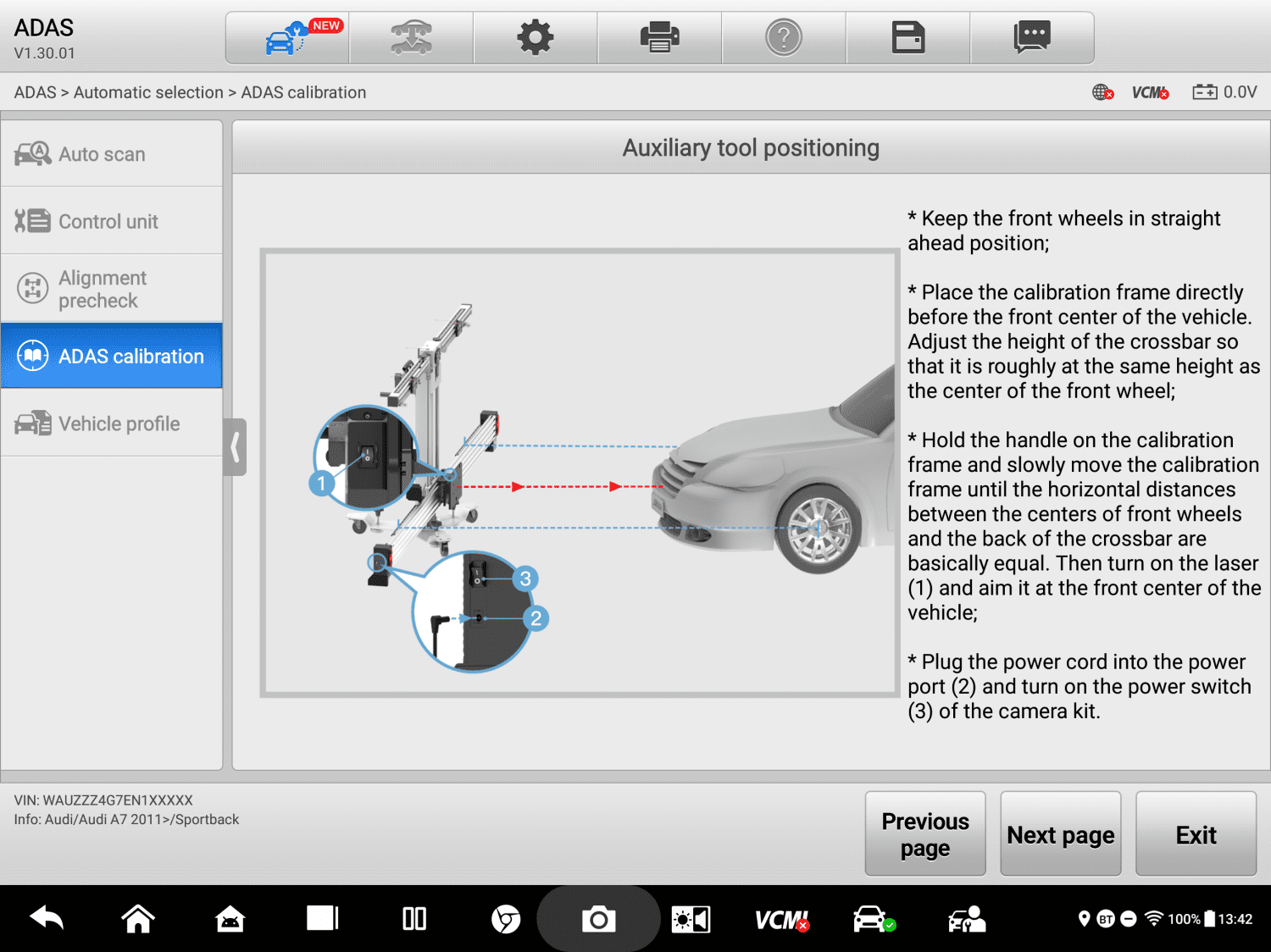 ADAS
V1.30.01

NEW

ADAS > Automatic selection > ADAS calibration

VCM 0.0V

Auto scan

Control unit

Alignment precheck

ADAS calibration

Vehicle profile

Auxiliary tool positioning

1

3

2

* Keep the front wheels in straight ahead position;

* Place the calibration frame directly before the front center of the vehicle. Adjust the height of the crossbar so that it is roughly at the same height as the center of the front wheel;

* Hold the handle on the calibration frame and slowly move the calibration frame until the horizontal distances between the centers of front wheels and the back of the crossbar are basically equal. Then turn on the laser (1) and aim it at the front center of the vehicle;

* Plug the power cord into the power port (2) and turn on the power switch (3) of the camera kit.

VIN: WAUZZZ4G7EN1XXXXX
Info: Audi/Audi A7 2011>/Sportback

Previous page

Next page

Exit

VCM

BT 100% 13:42