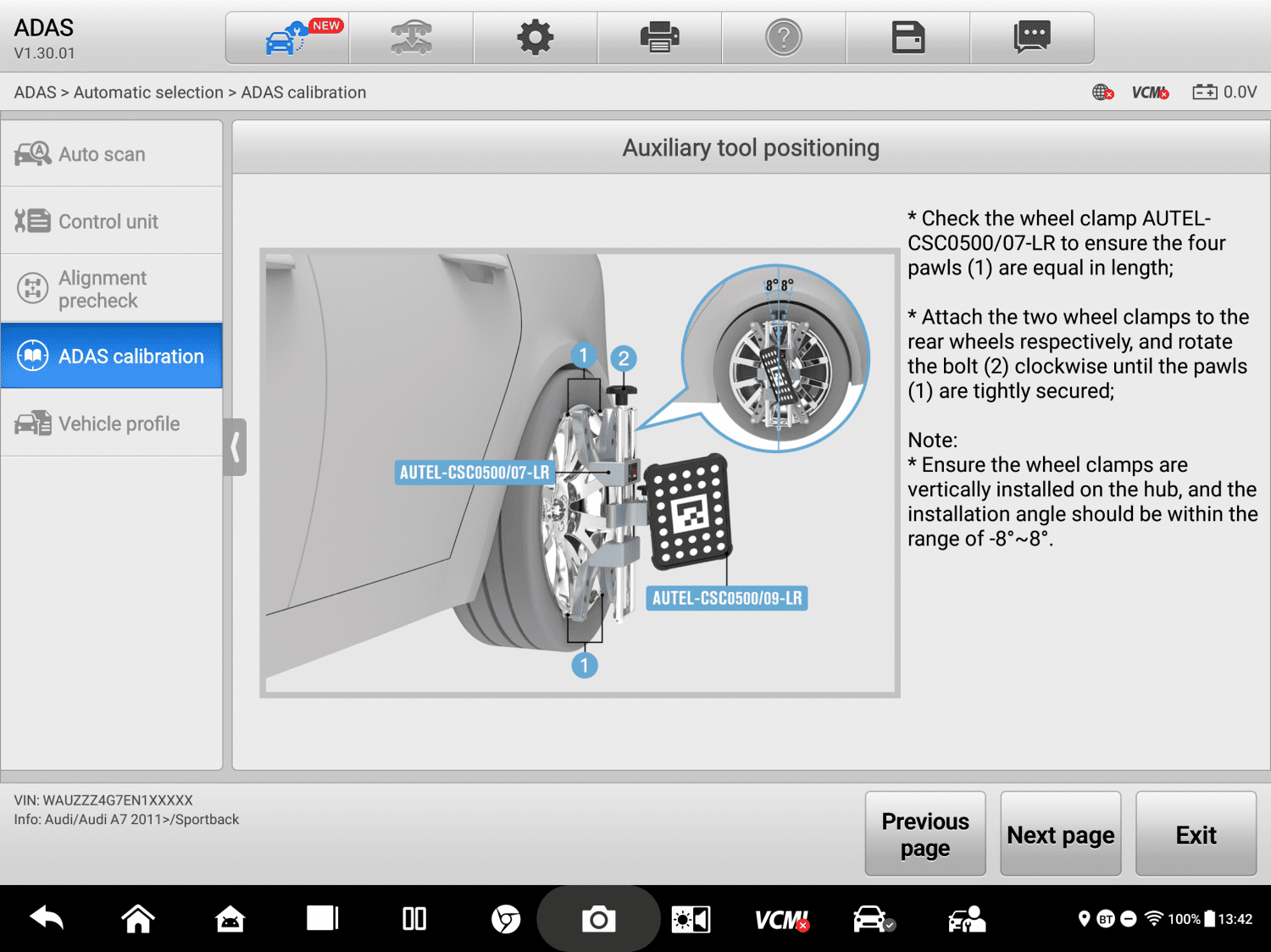 ADAS
V1.30.01

NEW

ADAS > Automatic selection > ADAS calibration

VCM 0.0V

Auto scan

Control unit

Alignment precheck

ADAS calibration

Vehicle profile

Auxiliary tool positioning

8° 8°

1 2

AUTEL-CSC0500/07-LR

AUTEL-CSC0500/09-LR

1

* Check the wheel clamp AUTEL-CSC0500/07-LR to ensure the four pawls (1) are equal in length;

* Attach the two wheel clamps to the rear wheels respectively, and rotate the bolt (2) clockwise until the pawls (1) are tightly secured;

Note:
* Ensure the wheel clamps are vertically installed on the hub, and the installation angle should be within the range of -8°~8°.

VIN: WAUZZZ4G7EN1XXXXX
Info: Audi/Audi A7 2011>/Sportback

Previous page

Next page

Exit

VCM

BT 100% 13:42